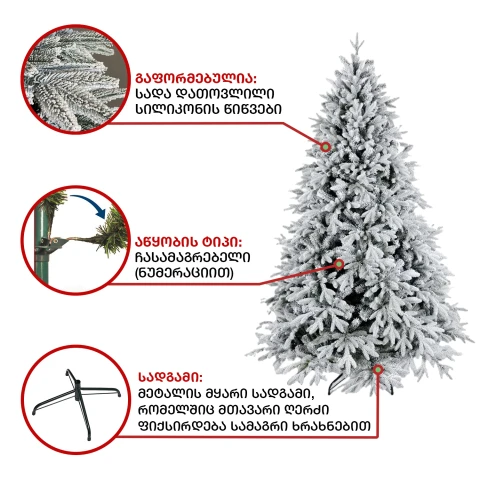 გაფორმებულია:
სადა დათოვლილი
სილიკონის წიწვები

აწყობის ტიპი:
ჩასამაგრებელი
(ნუმერაციით)

სადგამი:
მეტალის მყარი სადგამი,
რომელშიც მთავარი ღერძი
ფიქსირდება სამაგრი ხრახნებით